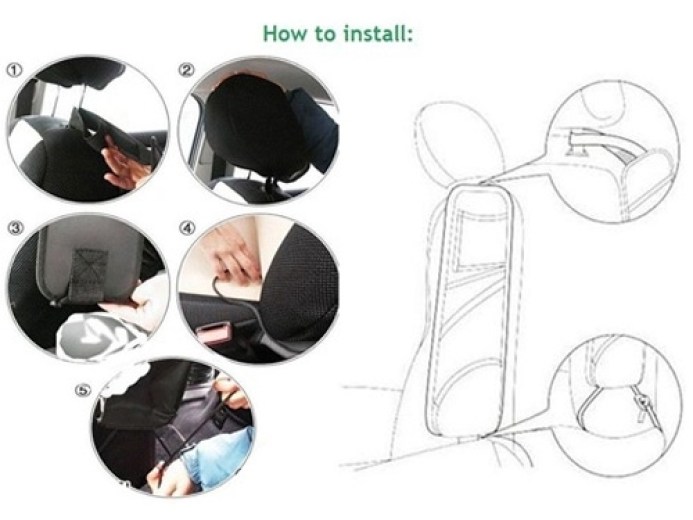 How to install:

①

②

③

④

⑤