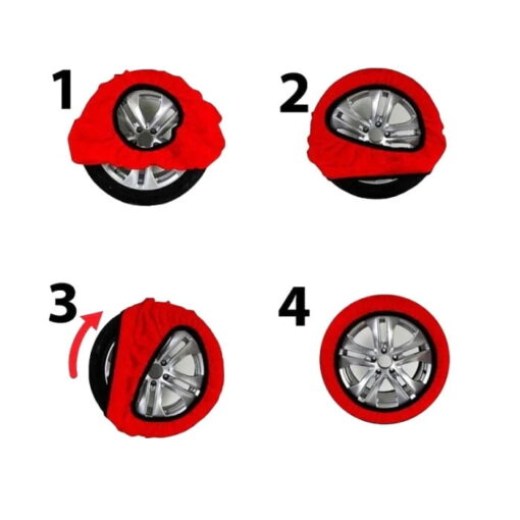 1

2

3

4